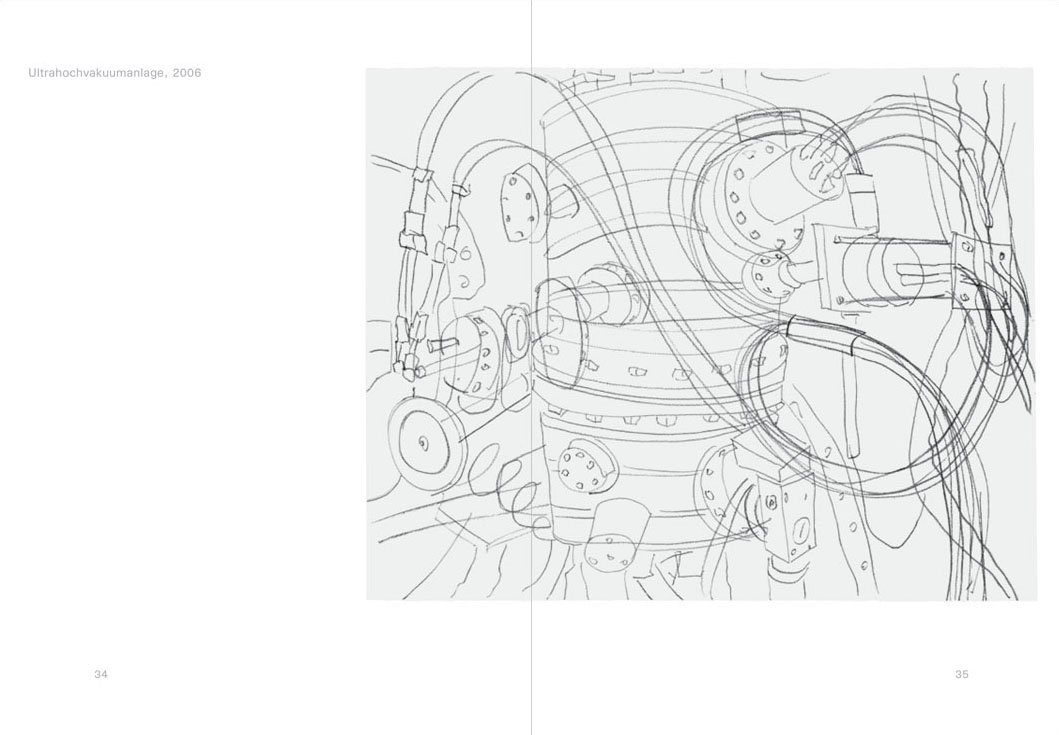 Ultrahochvakuumanlage, 2006

34

35