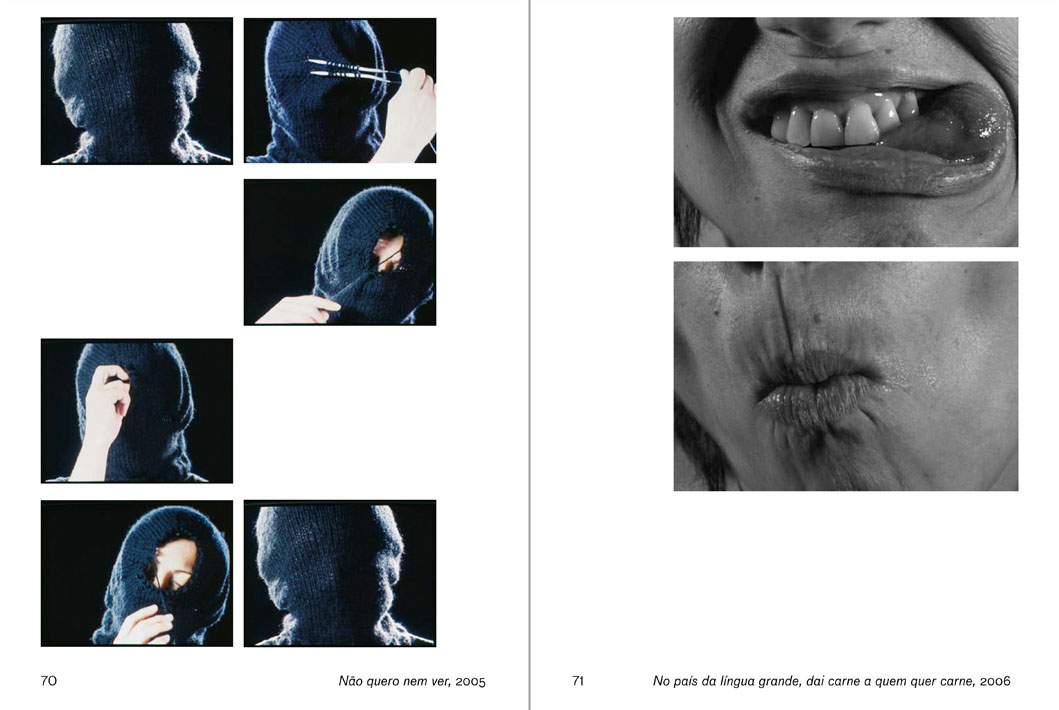 70

Não quero nem ver, 2005

71

No país da língua grande, dai carne a quem quer carne, 2006